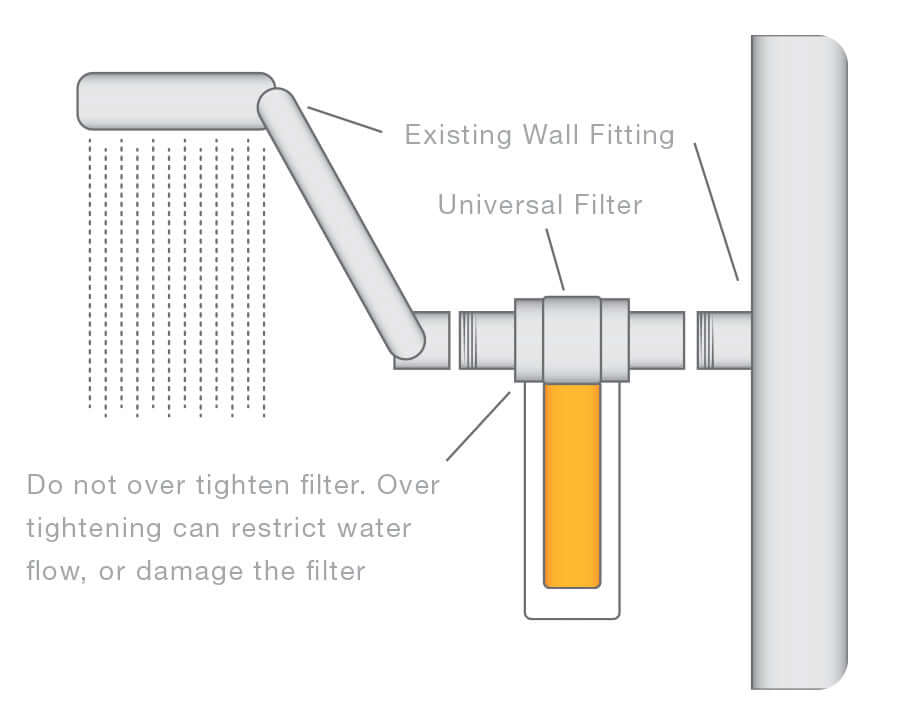 Existing Wall Fitting

Universal Filter

Do not over tighten filter. Over tightening can restrict water flow, or damage the filter